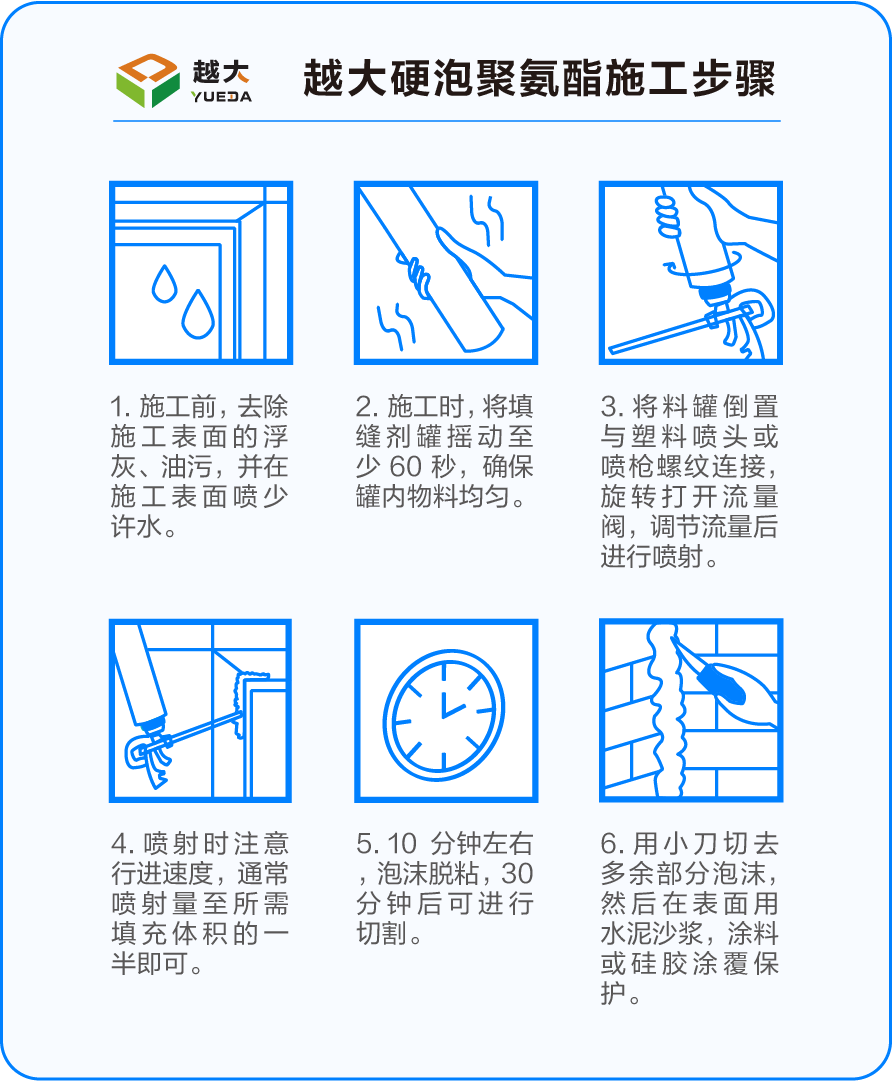 越大
YUEDA

越大硬泡聚氨酯施工步骤

1. 施工前，去除施工表面的浮灰、油污，并在施工表面喷少许水。

2. 施工时，将填缝剂罐摇动至少 60 秒，确保罐内物料均匀。

3. 将料罐倒置与塑料喷头或喷枪螺纹连接，旋转打开流量阀，调节流量后进行喷射。

4. 喷射时注意行进速度，通常喷射量至所需填充体积的一半即可。

5. 10 分钟左右，泡沫脱粘，30 分钟后可进行切割。

6. 用小刀切去多余部分泡沫，然后在表面用水泥沙浆，涂料或硅胶涂覆保护。